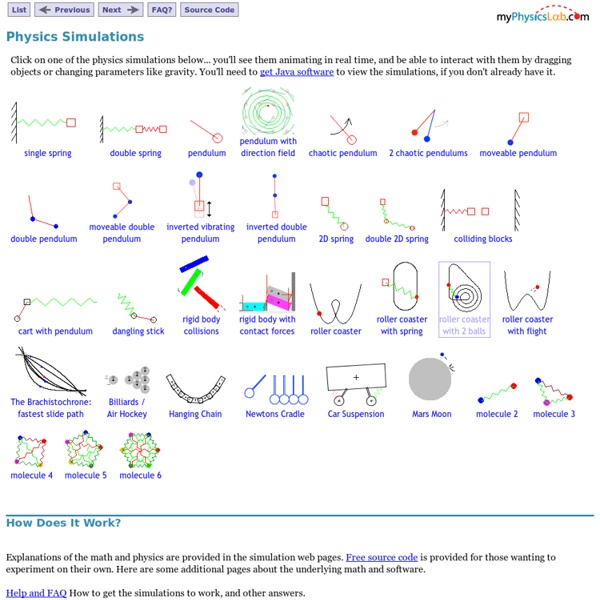 List Previous Next FAQ? Source Code

myPhysicsLab.com

Physics Simulations

Click on one of the physics simulations below... you'll see them animating in real time, and be able to interact with them by dragging objects or changing parameters like gravity. You'll need to get Java software to view the simulations, if you don't already have it.

single spring
double spring
pendulum
pendulum with direction field
chaotic pendulum
2 chaotic pendulums
moveable pendulum

double pendulum
moveable double pendulum
inverted vibrating pendulum
inverted double pendulum
2D spring
double 2D spring
colliding blocks

cart with pendulum
dangling stick
rigid body collisions
rigid body with contact forces
roller coaster
roller coaster with spring
roller coaster with 2 balls
roller coaster with flight

The Brachistochrone: fastest slide path
Billiards / Air Hockey
Hanging Chain
Newtons Cradle
Car Suspension
Mars Moon
molecule 2
molecule 3

molecule 4
molecule 5
molecule 6

How Does It Work?

Explanations of the math and physics are provided in the simulation web pages. Free source code is provided for those wanting to experiment on their own. Here are some additional pages about the underlying math and software.

Help and FAQ How to get the simulations to work, and other answers.